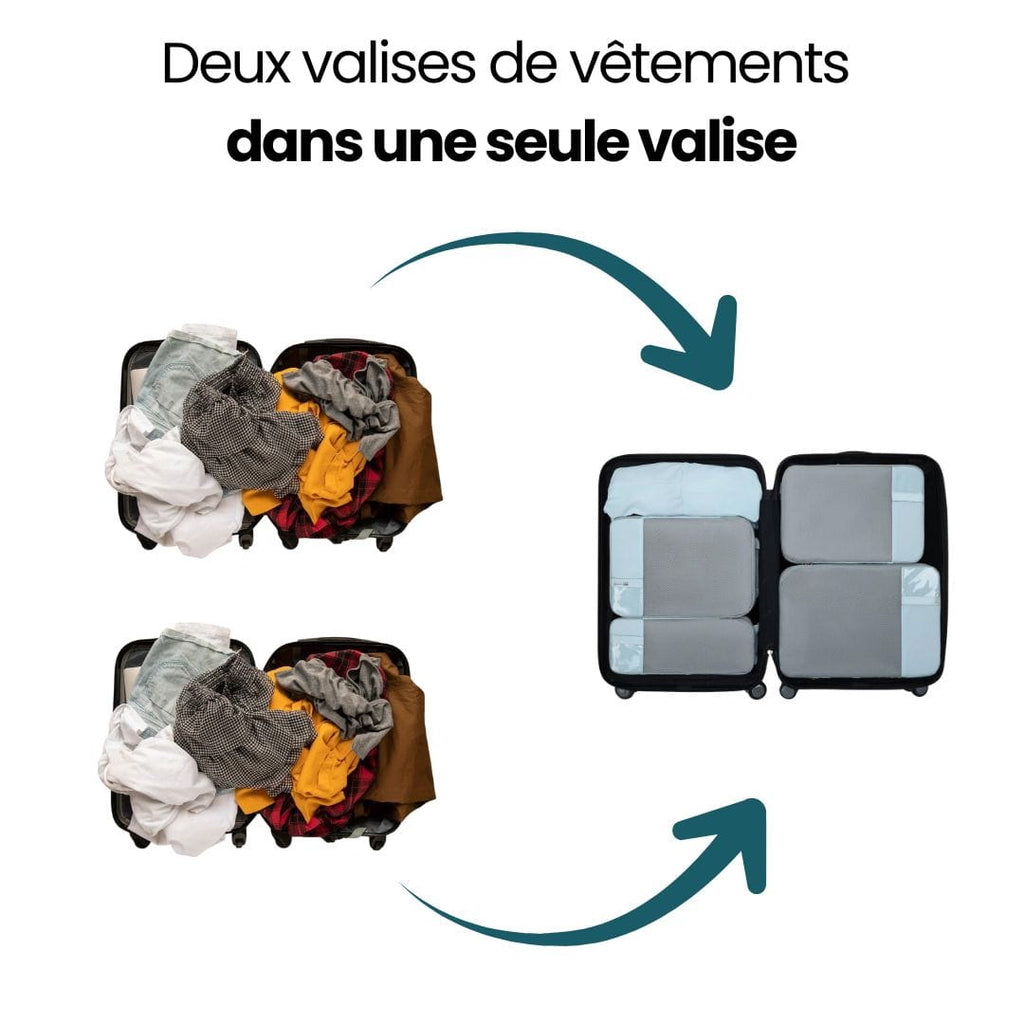 Deux valises de vêtements
dans une seule valise