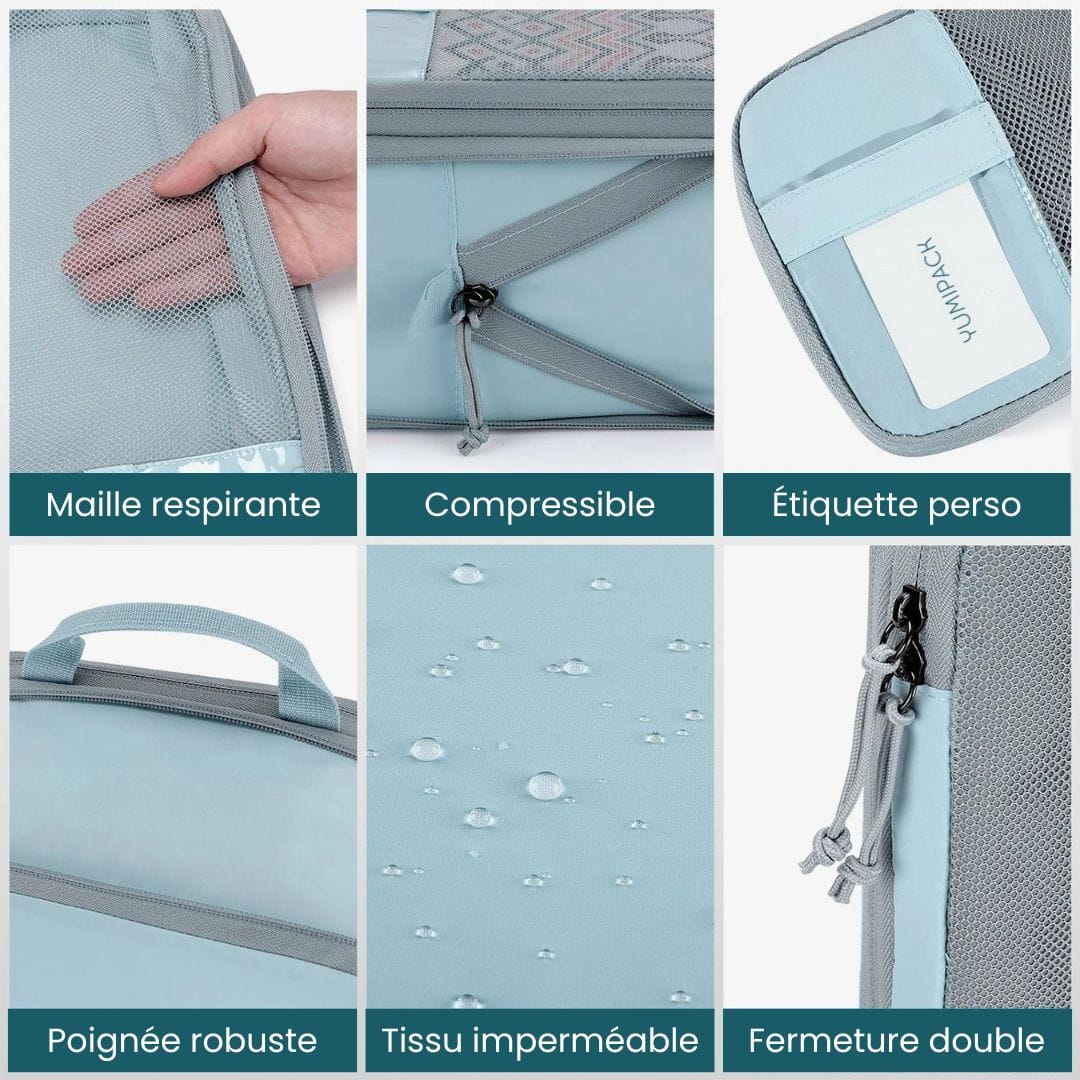 Maille respirante

Compressible

YUMIPACK

Étiquette perso

Poignée robuste

Tissu imperméable

Fermeture double